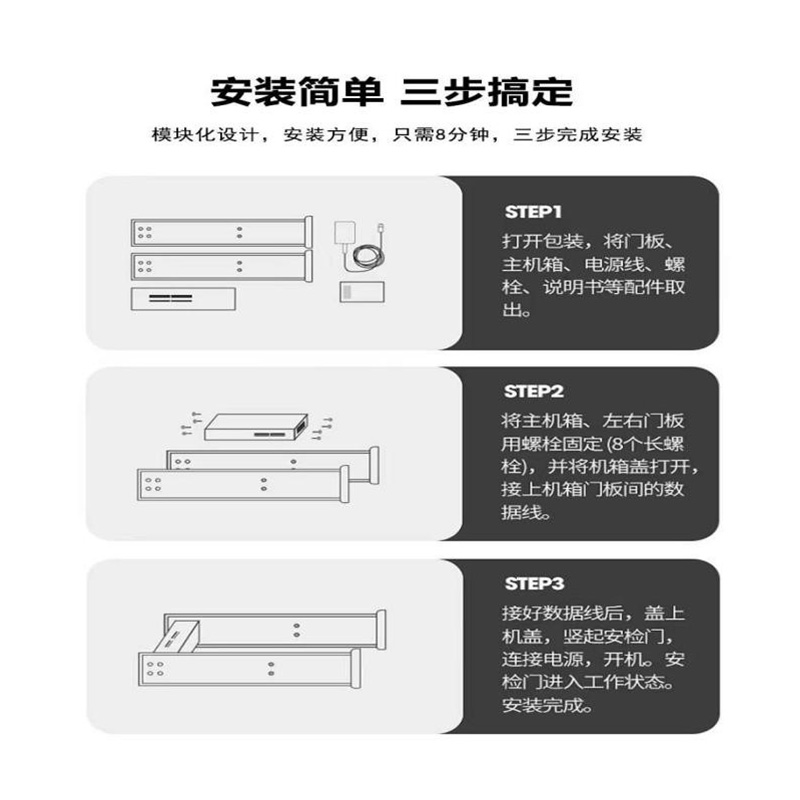 安装简单 三步搞定

模块化设计，安装方便，只需8分钟，三步完成安装

STEP1

打开包装，将门板、主机箱、电源线、螺栓、说明书等配件取出。

STEP2

将主机箱、左右门板用螺栓固定 (8个长螺栓)，并将机箱盖打开，接上机箱门板间的数据线。

STEP3

接好数据线后，盖上机盖，竖起安检门，连接电源，开机。安检门进入工作状态。安装完成。